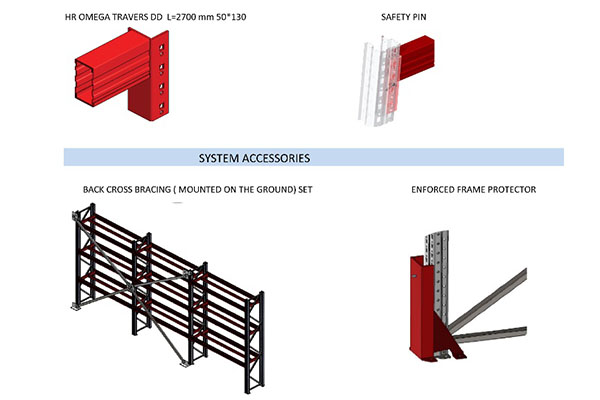 HR OMEGA TRAVERS DD L=2700 mm 50*130

SAFETY PIN

SYSTEM ACCESSORIES

BACK CROSS BRACING ( MOUNTED ON THE GROUND) SET

ENFORCED FRAME PROTECTOR